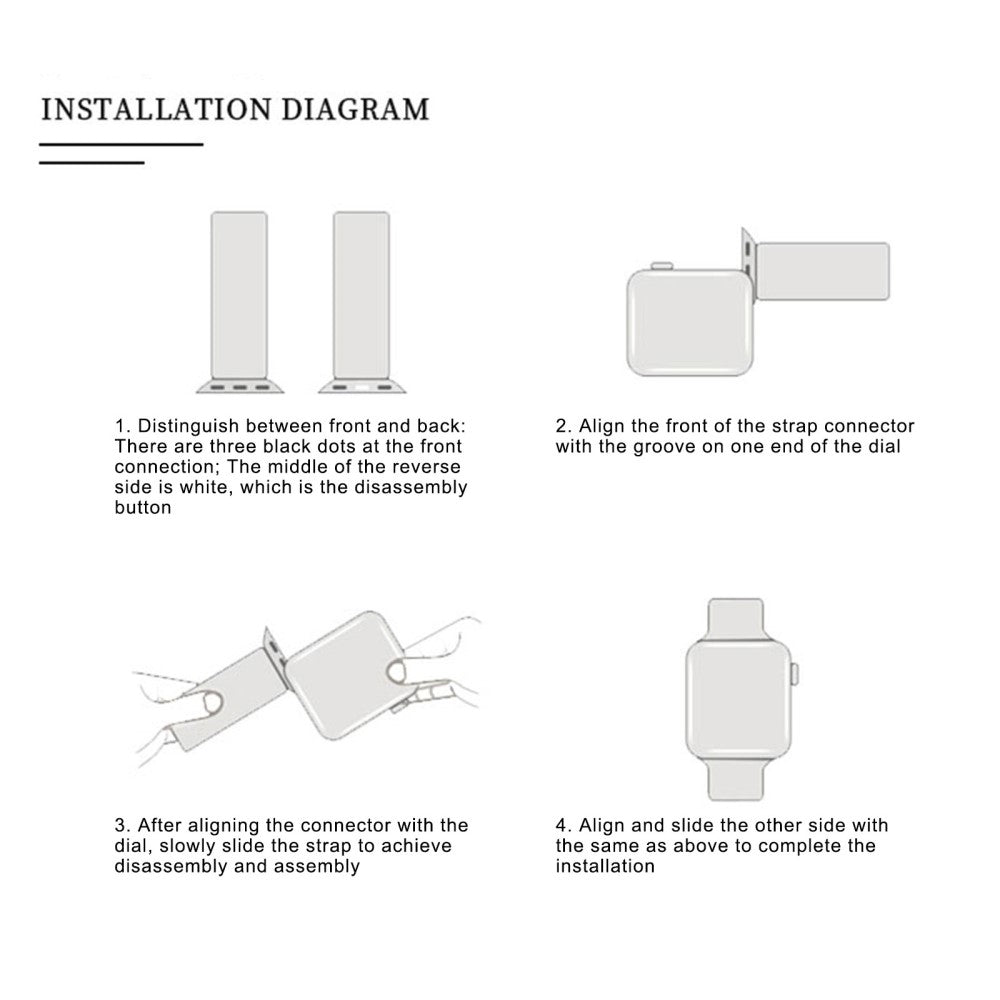 INSTALLATION DIAGRAM

1. Distinguish between front and back: There are three black dots at the front connection; The middle of the reverse side is white, which is the disassembly button

2. Align the front of the strap connector with the groove on one end of the dial

3. After aligning the connector with the dial, slowly slide the strap to achieve disassembly and assembly

4. Align and slide the other side with the same as above to complete the installation