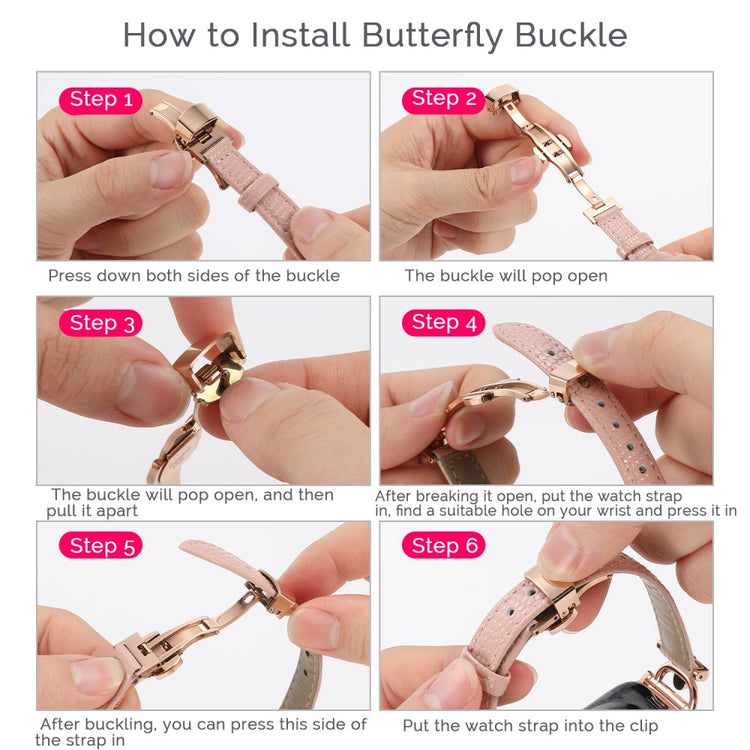 How to Install Butterfly Buckle

Step 1

Press down both sides of the buckle

Step 2

The buckle will pop open

Step 3

The buckle will pop open, and then pull it apart

Step 4

After breaking it open, put the watch strap in, find a suitable hole on your wrist and press it in

Step 5

After buckling, you can press this side of the strap in

Step 6

Put the watch strap into the clip