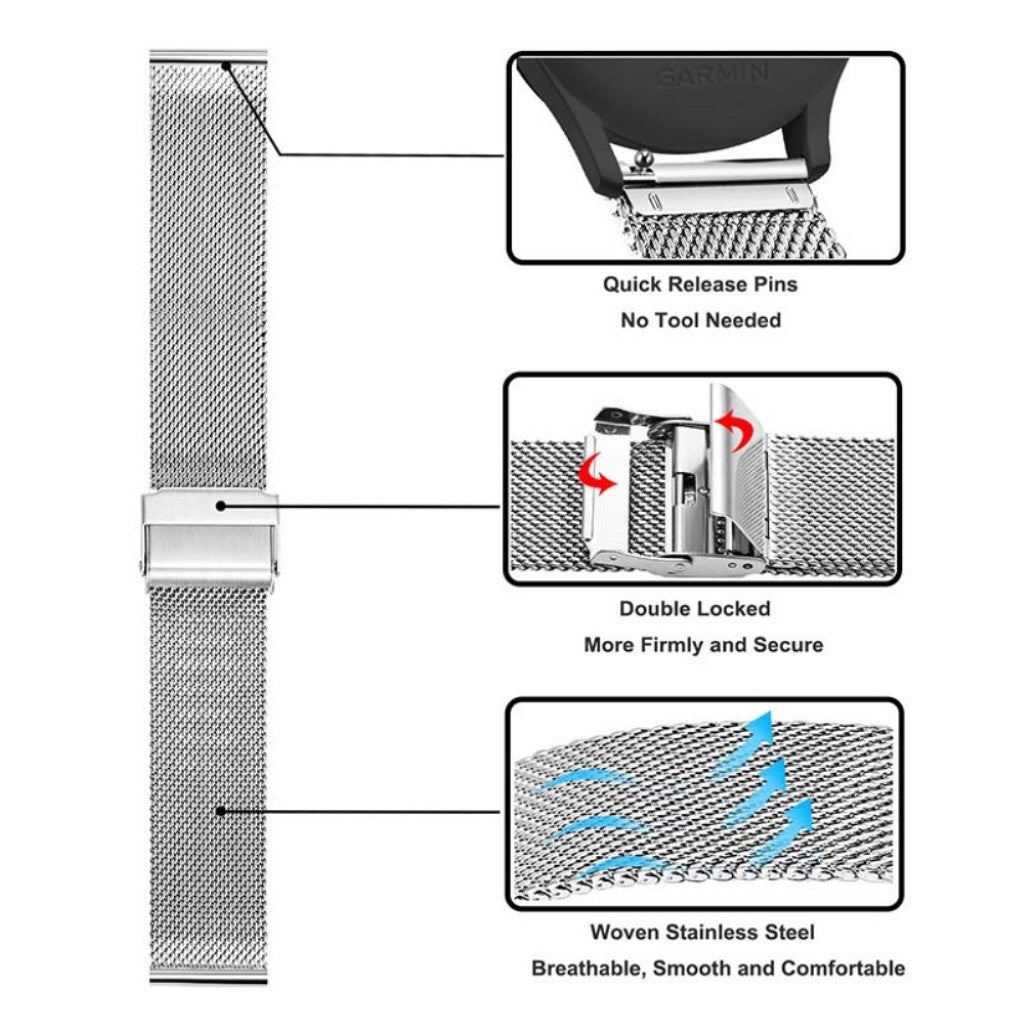 GARMIN

Quick Release Pins
No Tool Needed

Double Locked
More Firmly and Secure

Woven Stainless Steel
Breathable, Smooth and Comfortable