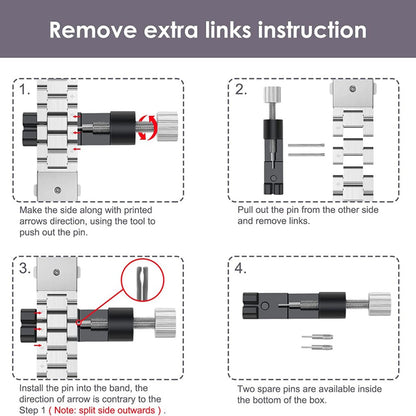 Remove extra links instruction

1.

Make the side along with printed arrows direction, using the tool to push out the pin.

2.

Pull out the pin from the other side and remove links.

3.

Install the pin into the band, the direction of arrow is contrary to the Step 1 ( Note: split side outwards ) .

4.

Two spare pins are available inside the bottom of the box.